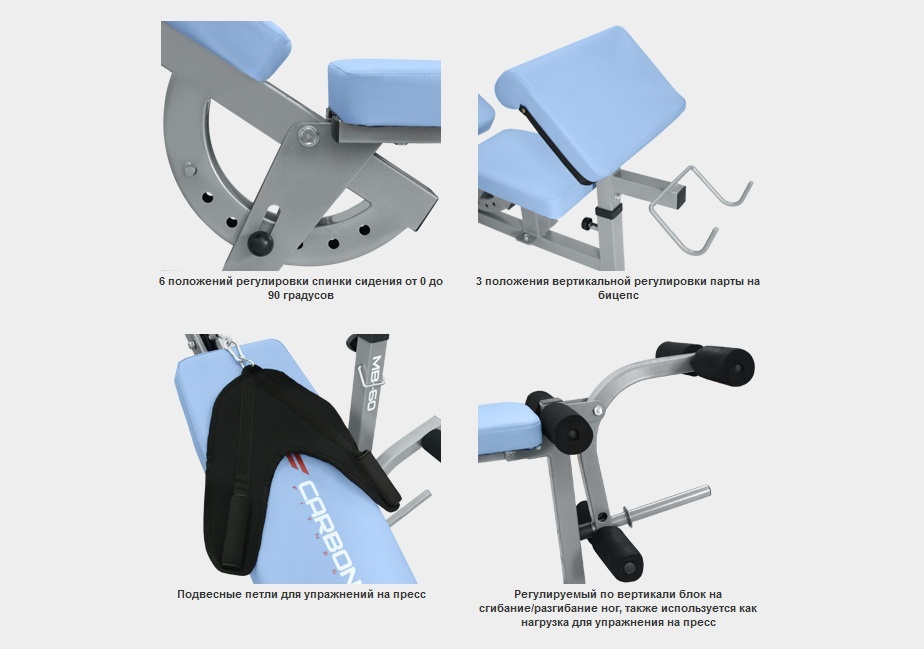 6 положений регулировки спинки сидения от 0 до 90 градусов

3 положения вертикальной регулировки парты на бицепс

MB-60

CARBON FITNESS

Подвесные петли для упражнений на пресс

Регулируемый по вертикали блок на сгибание/разгибание ног, также используется как нагрузка для упражнения на пресс