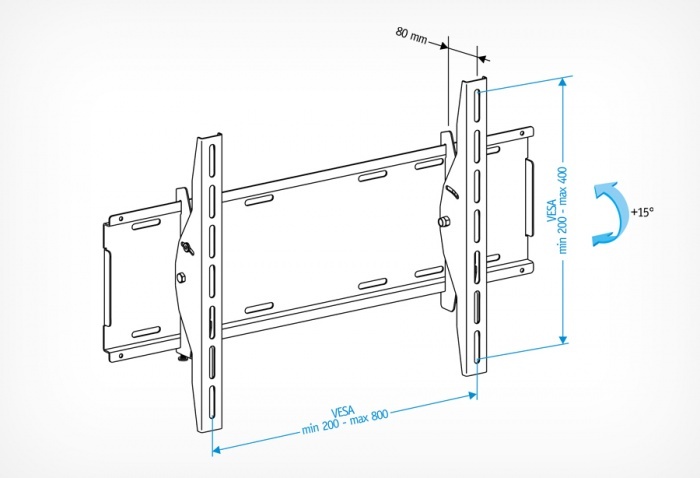 80 mm

VESA
min 200 - max 400

+15°

VESA
min 200 - max 800