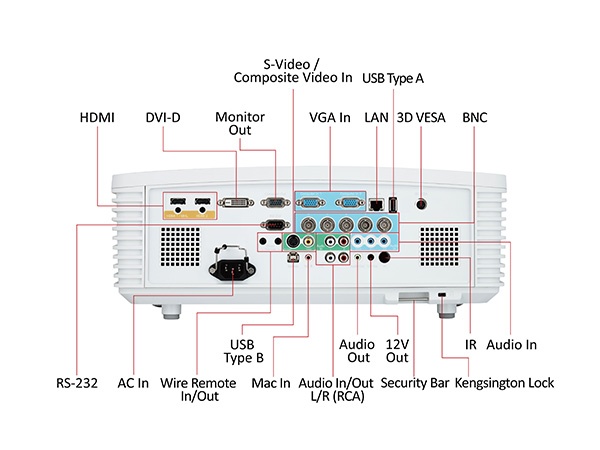 S-Video /
Composite Video In

USB Type A

HDMI

DVI-D

Monitor Out

VGA In

LAN

3D VESA

BNC

USB Type B

Audio Out

12V Out

IR

Audio In

RS-232

AC In

Wire Remote In/Out

Mac In

Audio In/Out L/R (RCA)

Security Bar

Kengsington Lock