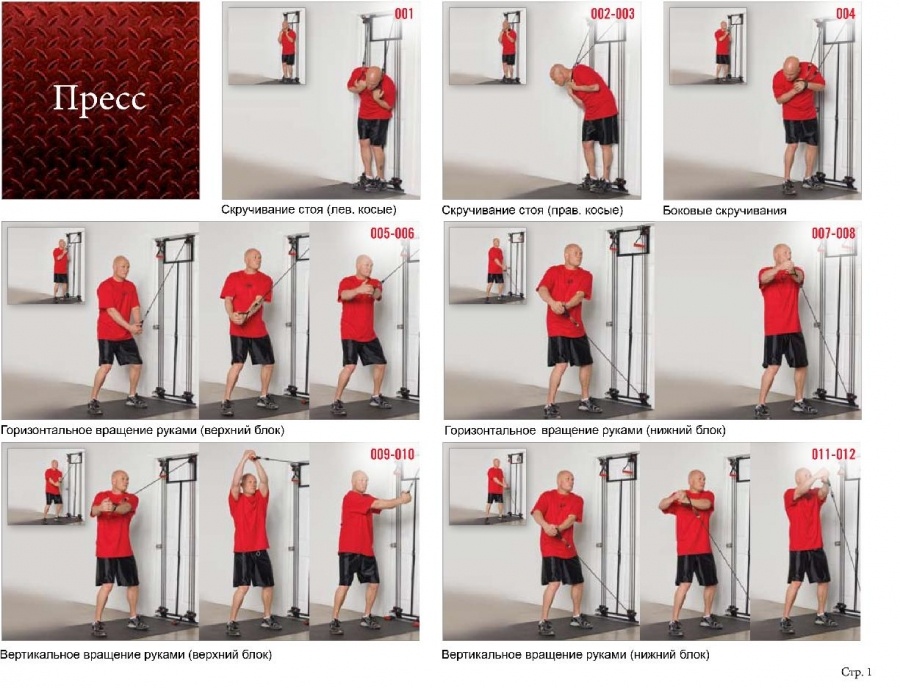 Пресс

001

Скручивание стоя (лев. косые)

002-003

Скручивание стоя (прав. косые)

004

Боковые скручивания

005-006

Горизонтальное вращение руками (верхний блок)

007-008

Горизонтальное вращение руками (нижний блок)

009-010

Вертикальное вращение руками (верхний блок)

011-012

Вертикальное вращение руками (нижний блок)

Стр. 1