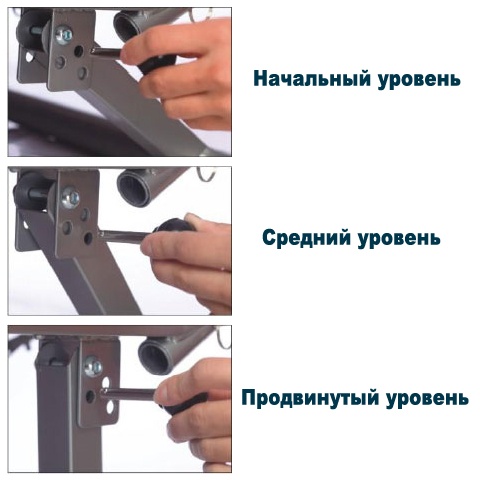 Начальный уровень

Средний уровень

Продвинутый уровень