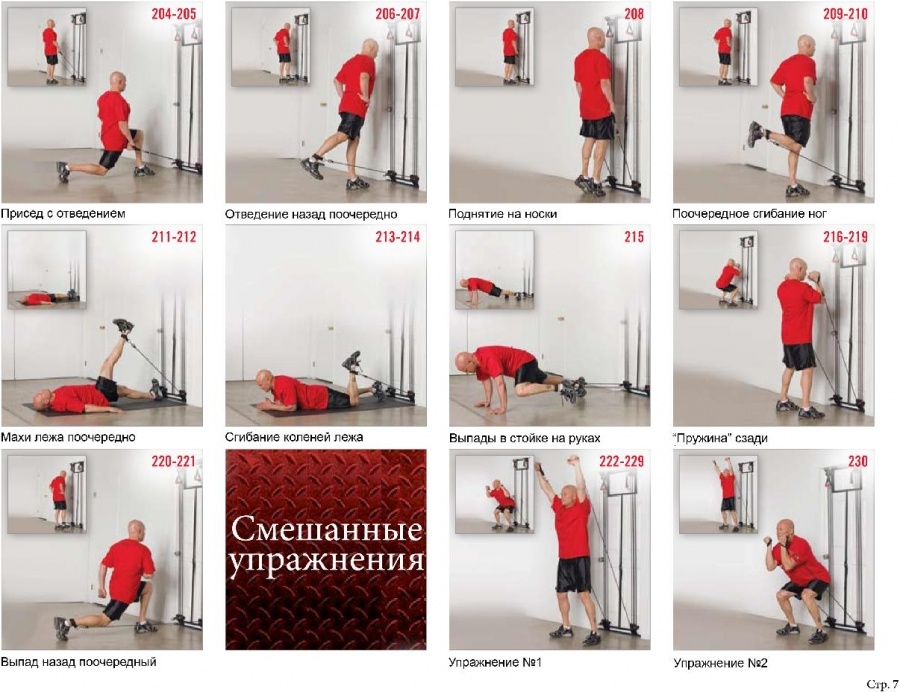 204-205
Присед с отведением

206-207
Отведение назад поочередно

208
Поднятие на носки

209-210
Поочередное сгибание ног

211-212
Махи лежа поочередно

213-214
Сгибание коленей лежа

215
Выпады в стойке на руках

216-219
"Пружина" сзади

220-221
Выпад назад поочередный

Смешанные упражнения

222-229
Упражнение №1

230
Упражнение №2

Стр. 7