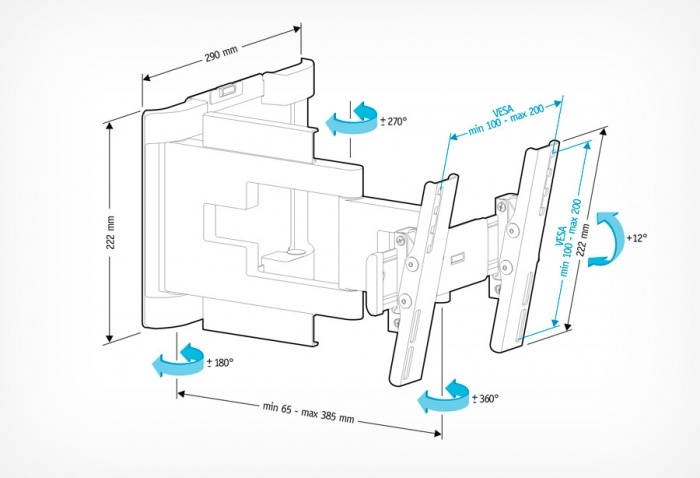 290 mm

± 270°

VESA
min 100 - max 200

222 mm

VESA
min 100 - max 200

222 mm

+12°

± 180°

± 360°

min 65 - max 385 mm