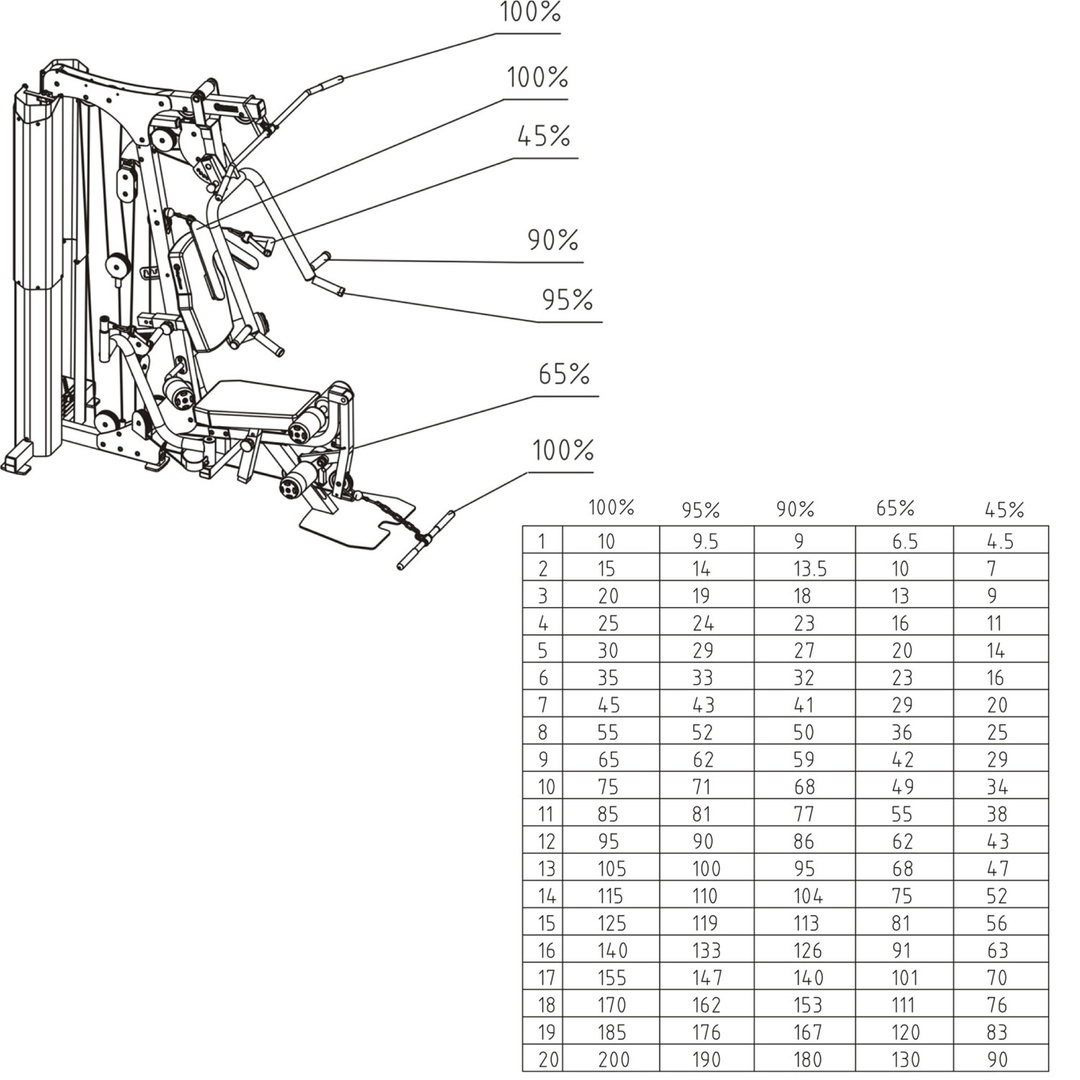 100%

100%

45%

90%

95%

65%

100%

| | 100% | 95% | 90% | 65% | 45% |
|---|---|---|---|---|---|
| 1 | 10 | 9.5 | 9 | 6.5 | 4.5 |
| 2 | 15 | 14 | 13.5 | 10 | 7 |
| 3 | 20 | 19 | 18 | 13 | 9 |
| 4 | 25 | 24 | 23 | 16 | 11 |
| 5 | 30 | 29 | 27 | 20 | 14 |
| 6 | 35 | 33 | 32 | 23 | 16 |
| 7 | 45 | 43 | 41 | 29 | 20 |
| 8 | 55 | 52 | 50 | 36 | 25 |
| 9 | 65 | 62 | 59 | 42 | 29 |
| 10 | 75 | 71 | 68 | 49 | 34 |
| 11 | 85 | 81 | 77 | 55 | 38 |
| 12 | 95 | 90 | 86 | 62 | 43 |
| 13 | 105 | 100 | 95 | 68 | 47 |
| 14 | 115 | 110 | 104 | 75 | 52 |
| 15 | 125 | 119 | 113 | 81 | 56 |
| 16 | 140 | 133 | 126 | 91 | 63 |
| 17 | 155 | 147 | 140 | 101 | 70 |
| 18 | 170 | 162 | 153 | 111 | 76 |
| 19 | 185 | 176 | 167 | 120 | 83 |
| 20 | 200 | 190 | 180 | 130 | 90 |