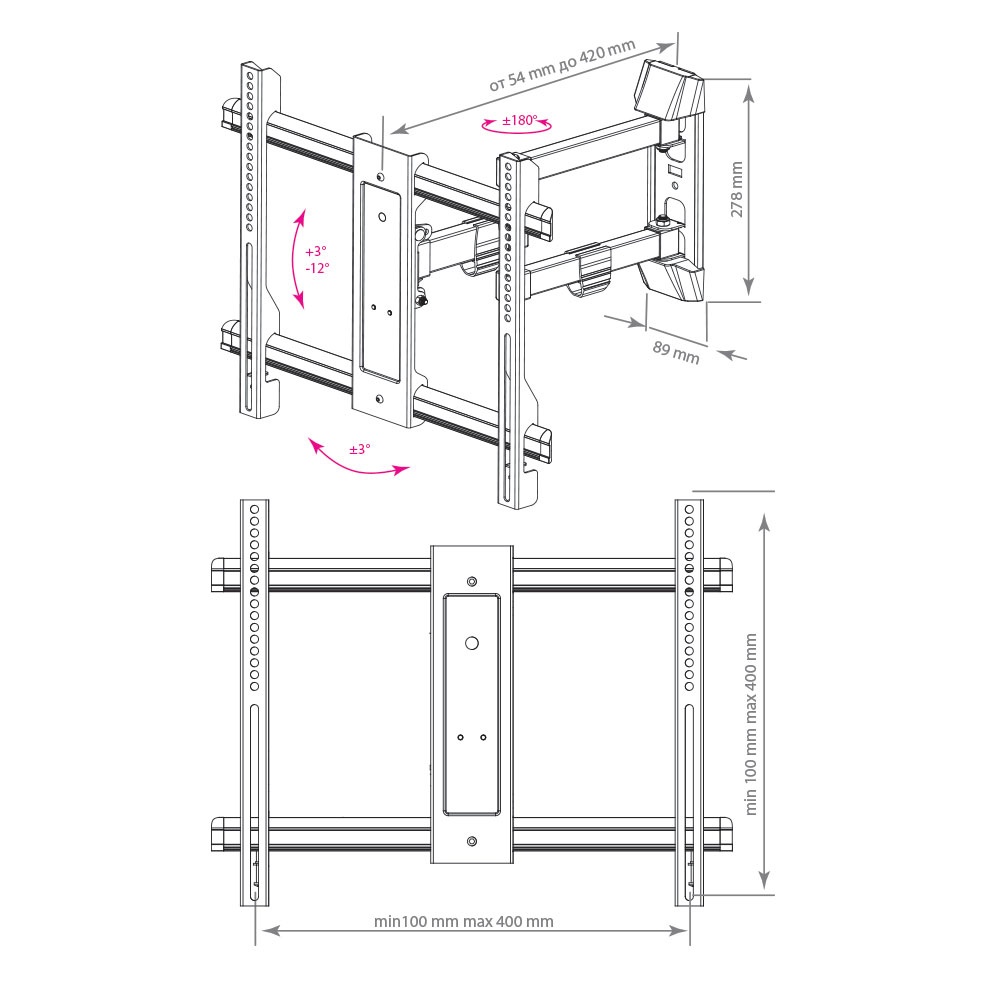 от 54 mm до 420 mm

±180°

278 mm

+3°
-12°

89 mm

±3°

min 100 mm max 400 mm

min100 mm max 400 mm