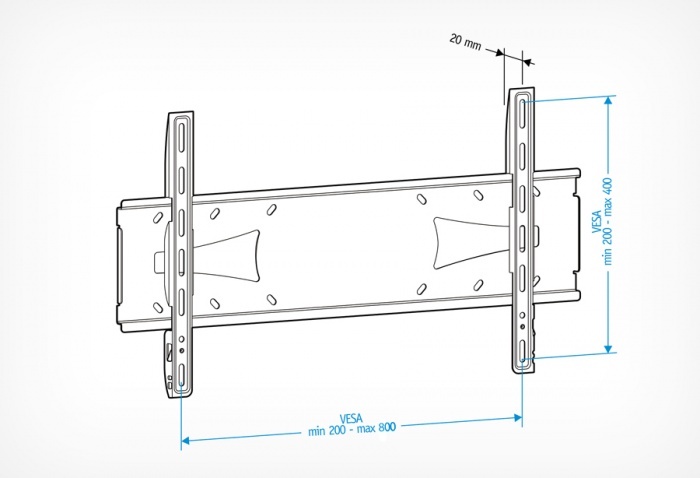 20 mm

VESA
min 200 - max 400

VESA
min 200 - max 800