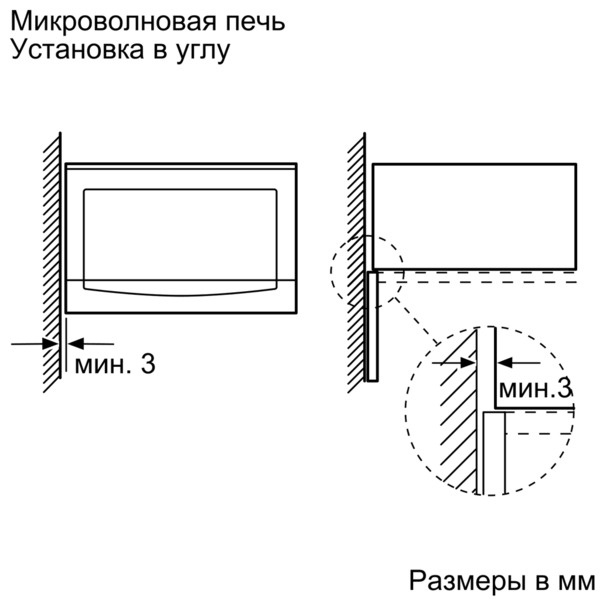 Микроволновая печь
Установка в углу

мин. 3

мин.3

Размеры в мм