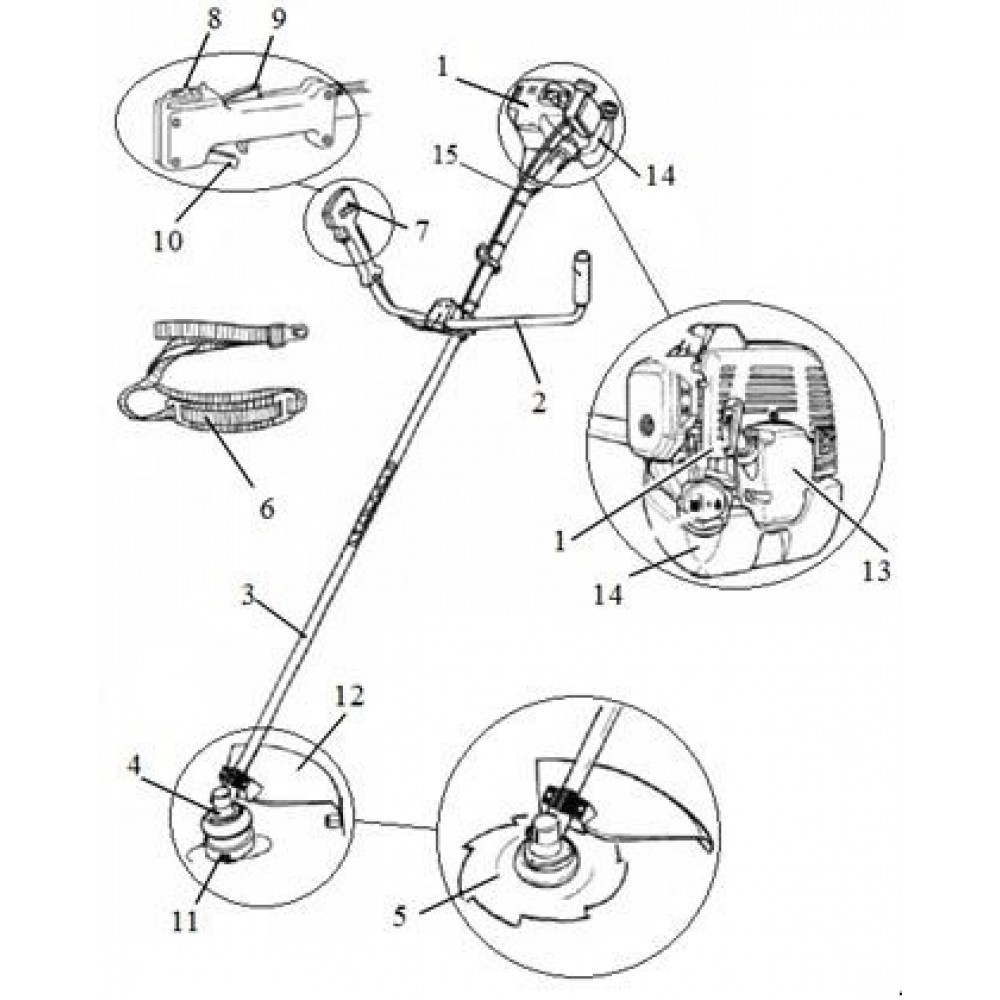 8
9
1
15
14
10
7
2
6
1
13
14
3
12
4
11
5