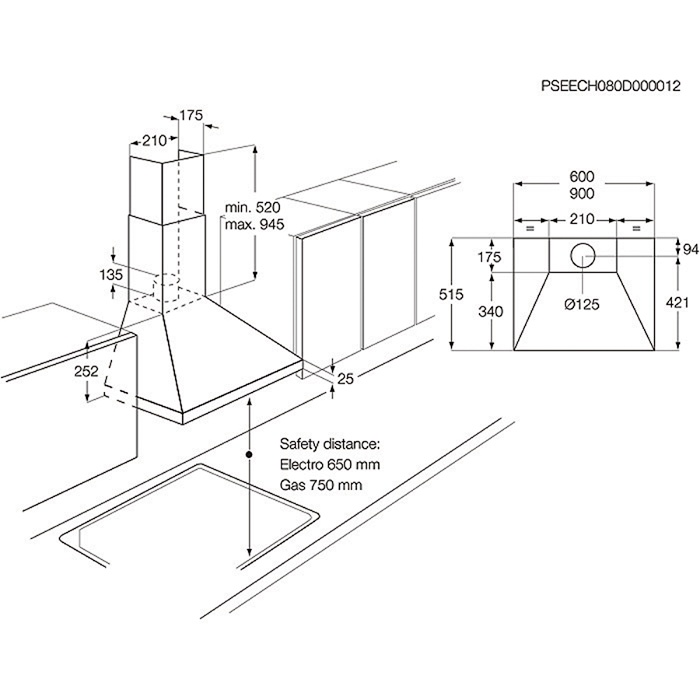 PSEECH080D000012

175
210
min. 520
max. 945
135
252
25
Safety distance:
Electro 650 mm
Gas 750 mm

600
900
=
210
=
175
94
515
340
Ø125
421