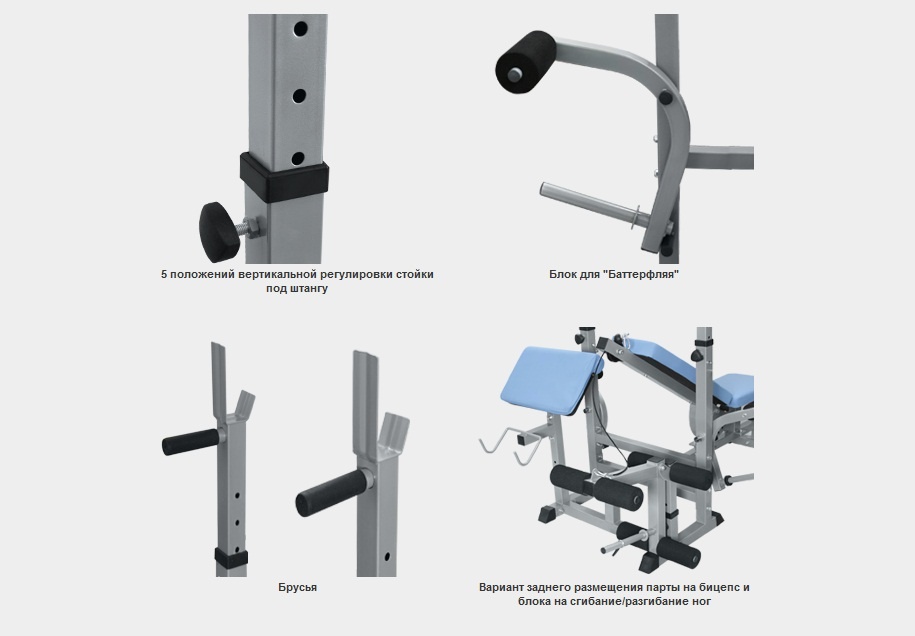 5 положений вертикальной регулировки стойки под штангу

Блок для "Баттерфляя"

Брусья

Вариант заднего размещения парты на бицепс и блока на сгибание/разгибание ног