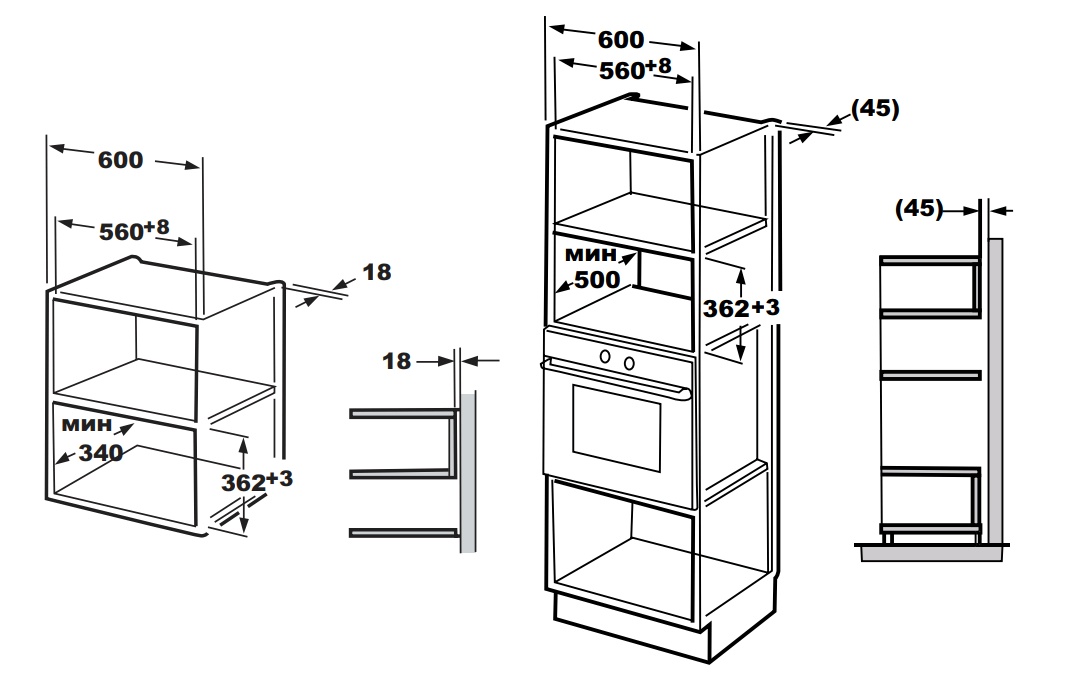 600
$560^{+8}$
18
мин
340
$362^{+3}$
18
600
$560^{+8}$
(45)
мин
500
$362^{+3}$
(45)