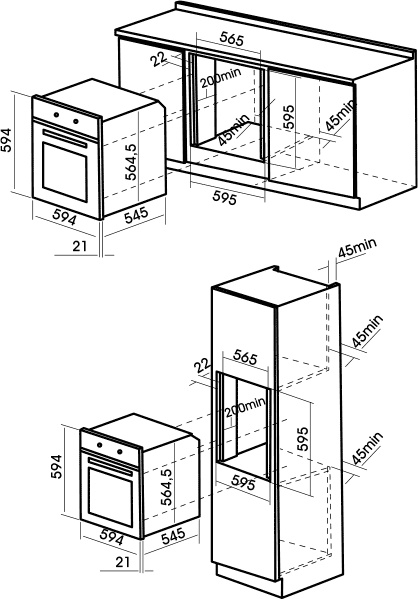 565
22
200min
595
45min
45min
594
564,5
595
594
545
21
45min
45min
565
22
200min
595
45min
594
564,5
595
594
545
21