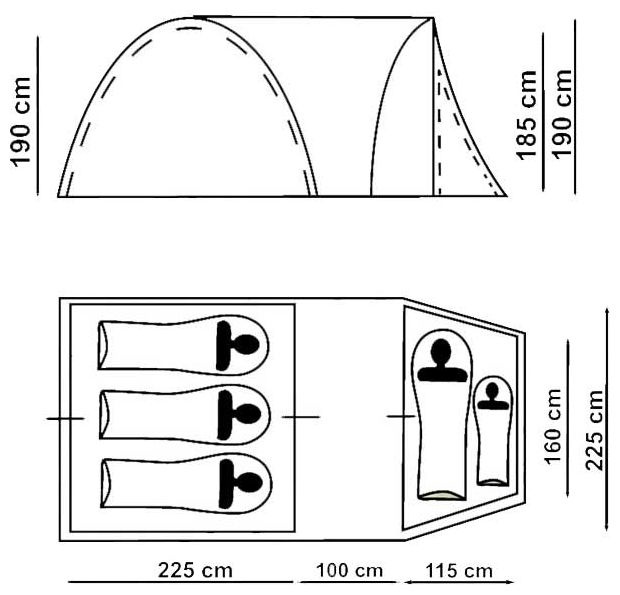 190 cm

185 cm

190 cm

160 cm

225 cm

225 cm

100 cm

115 cm