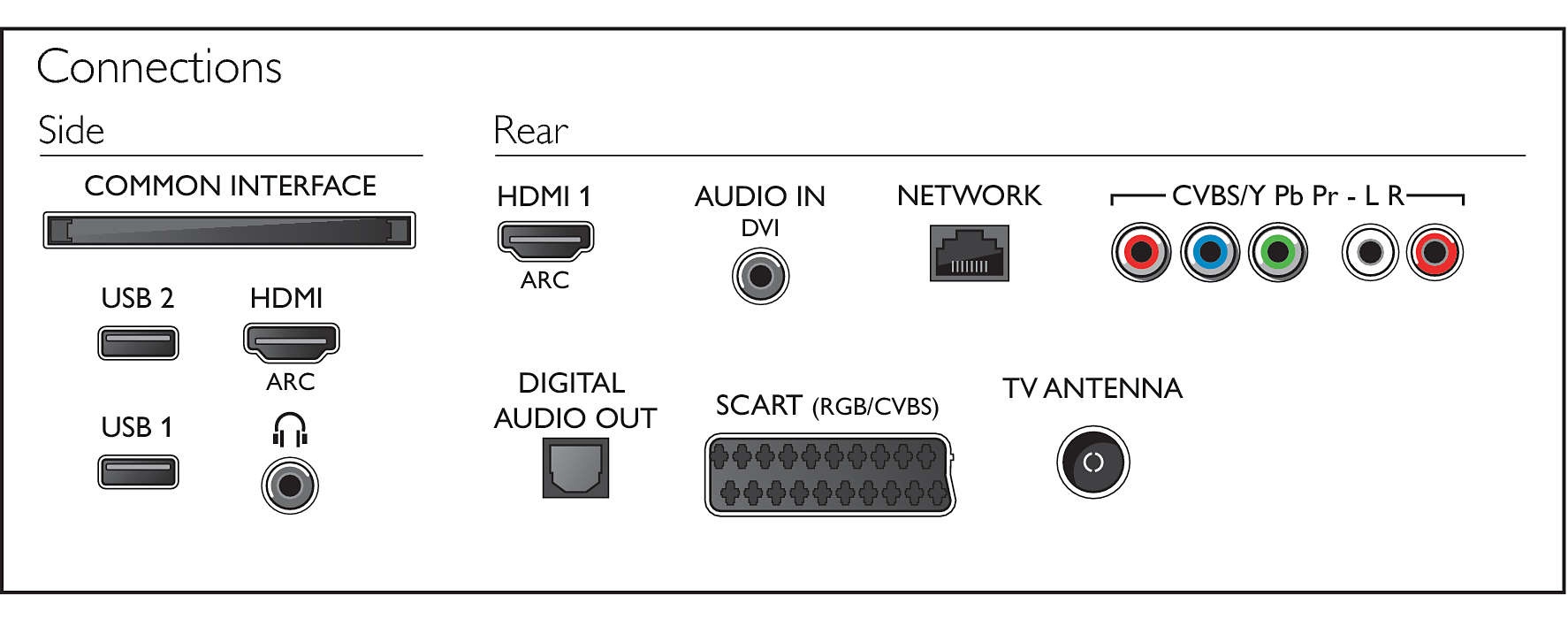 Connections

Side

COMMON INTERFACE

USB 2

HDMI

ARC

USB 1

Rear

HDMI 1

ARC

AUDIO IN

DVI

NETWORK

CVBS/Y Pb Pr - L R

DIGITAL AUDIO OUT

SCART (RGB/CVBS)

TV ANTENNA