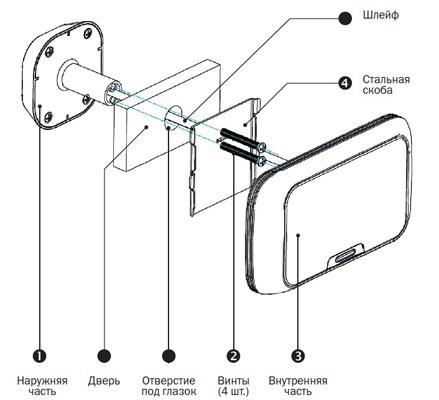 Шлейф

4 Стальная скоба

1 Наружняя часть

Дверь

Отверстие под глазок

2 Винты (4 шт.)

3 Внутренняя часть