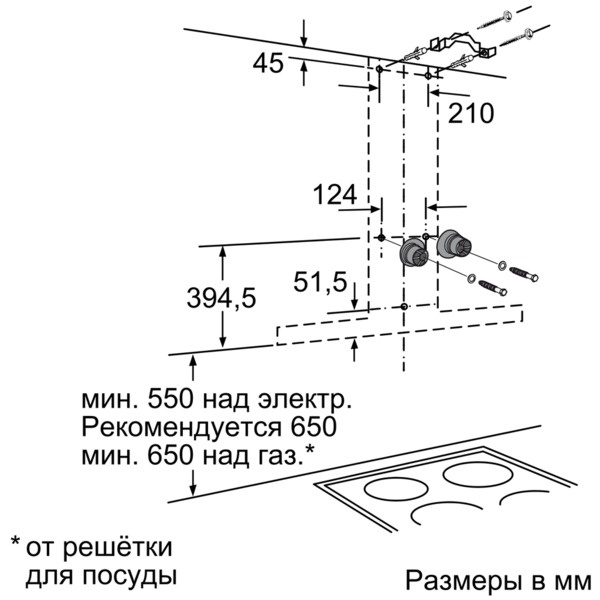 45

210

124

394,5

51,5

мин. 550 над электр.
Рекомендуется 650
мин. 650 над газ.*

* от решётки
для посуды

Размеры в мм