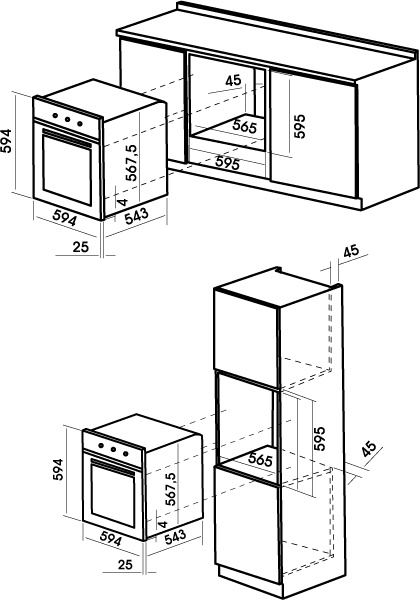 45
565
595
595
594
567,5
4
594
543
25

45
595
565
45
594
567,5
4
594
543
25