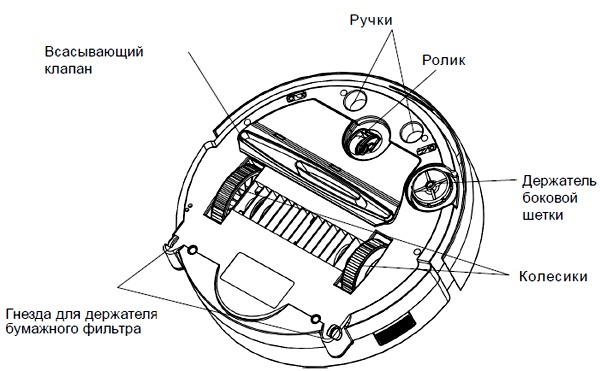 Ручки

Всасывающий клапан

Ролик

Держатель боковой шетки

Колесики

Гнезда для держателя бумажного фильтра