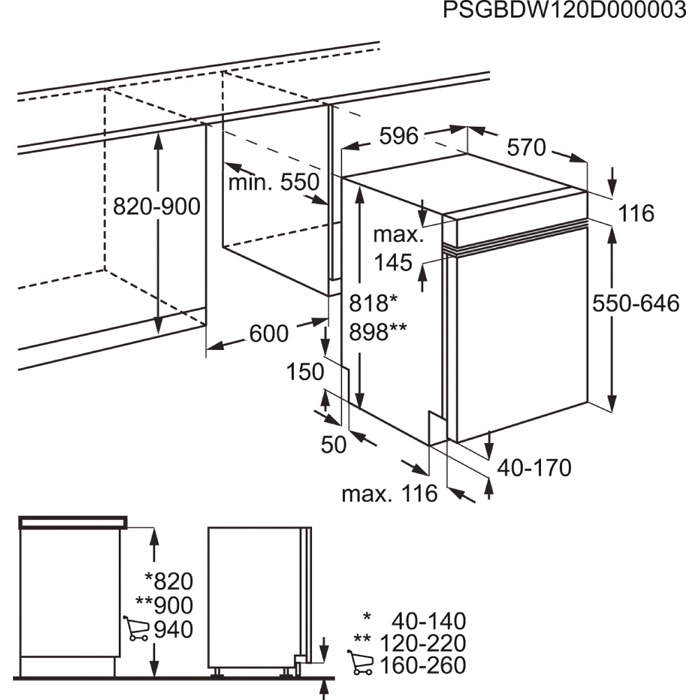 PSGBDW120D000003

596

570

min. 550

820-900

116

max.

145

818*

898**

550-646

600

150

50

40-170

max. 116

*820

**900

940

* 40-140

** 120-220

160-260