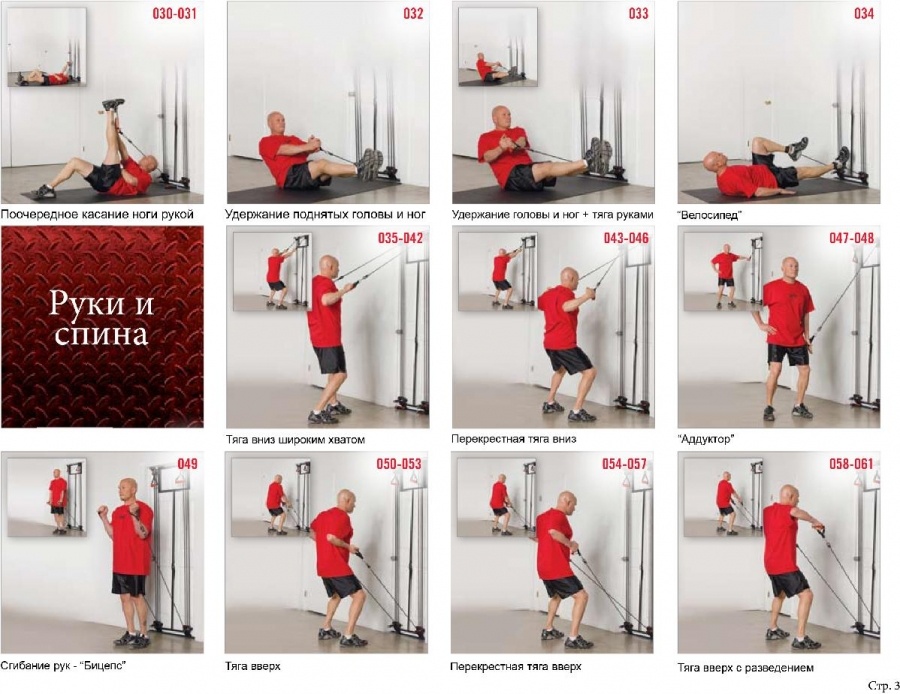 030-031

Поочередное касание ноги рукой

032

Удержание поднятых головы и ног

033

Удержание головы и ног + тяга руками

034

"Велосипед"

Руки и спина

035-042

Тяга вниз широким хватом

043-046

Перекрестная тяга вниз

047-048

"Аддуктор"

049

Сгибание рук - "Бицепс"

050-053

Тяга вверх

054-057

Перекрестная тяга вверх

058-061

Тяга вверх с разведением

Стр. 3