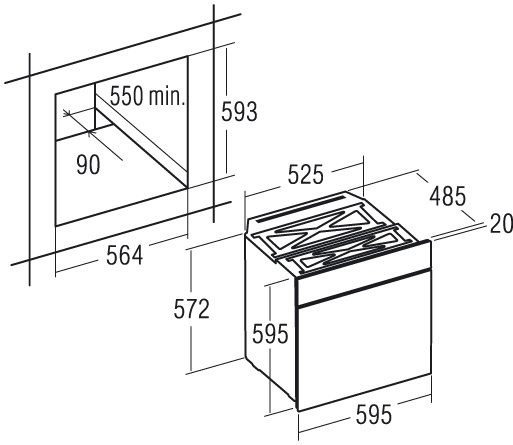 550 min.
593
90
564
525
485
20
572
595
595