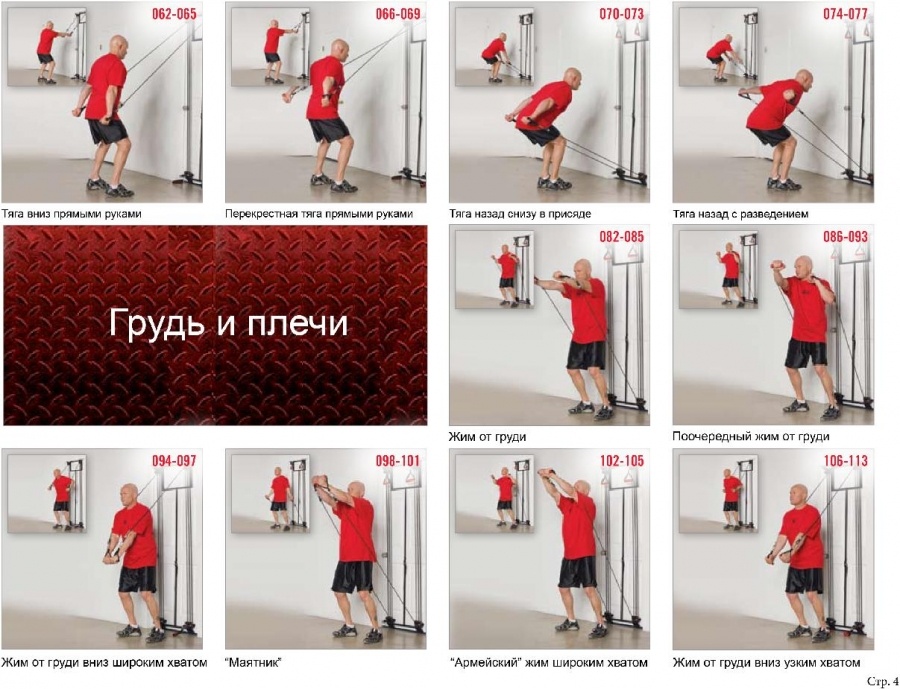 062-065
Тяга вниз прямыми руками

066-069
Перекрестная тяга прямыми руками

070-073
Тяга назад снизу в присяде

074-077
Тяга назад с разведением

Грудь и плечи

082-085
Жим от груди

086-093
Поочередный жим от груди

094-097
Жим от груди вниз широким хватом

098-101
"Маятник"

102-105
"Армейский" жим широким хватом

106-113
Жим от груди вниз узким хватом

Стр. 4