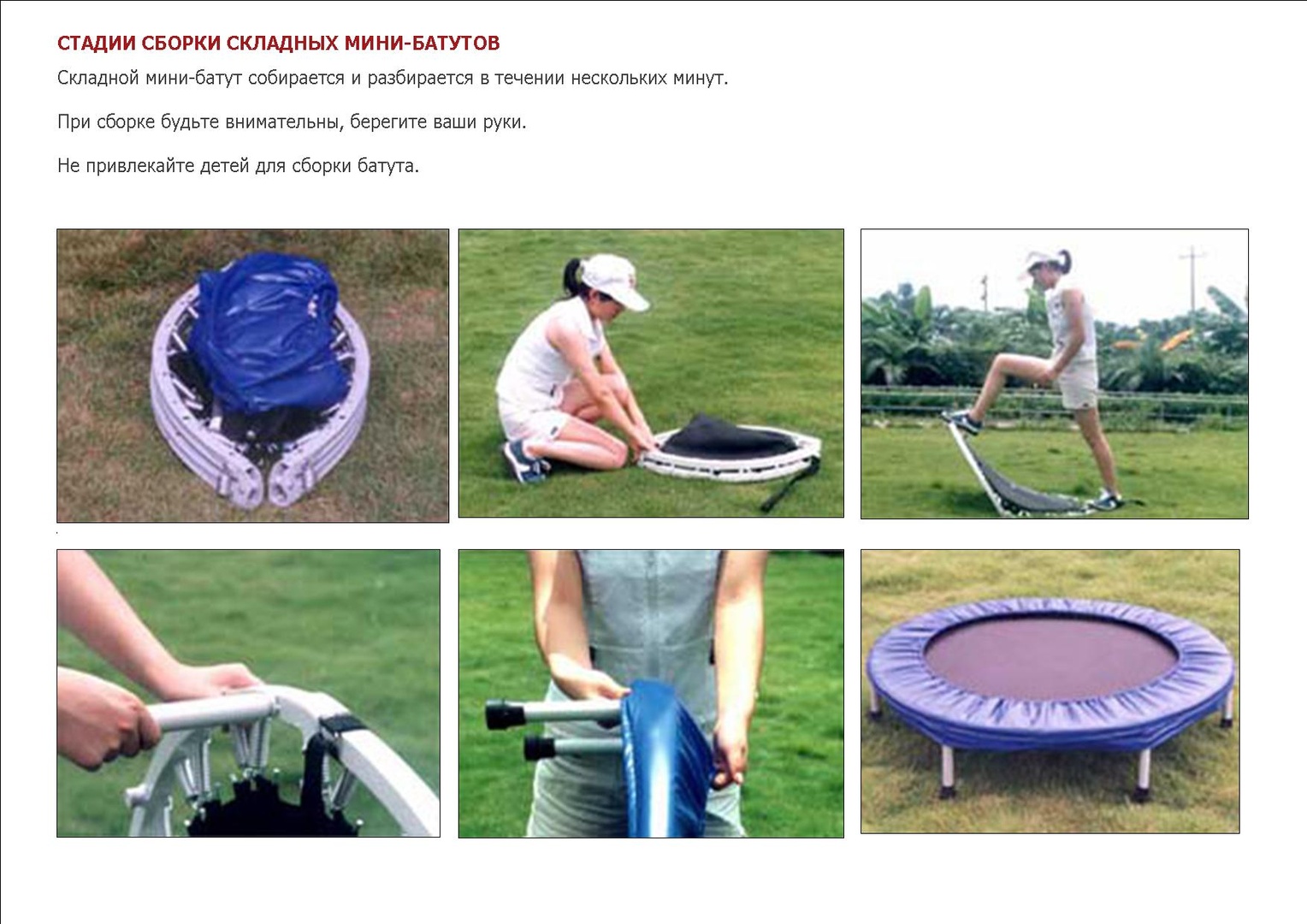 СТАДИИ СБОРКИ СКЛАДНЫХ МИНИ-БАТУТОВ

Складной мини-батут собирается и разбирается в течении нескольких минут.

При сборке будьте внимательны, берегите ваши руки.

Не привлекайте детей для сборки батута.