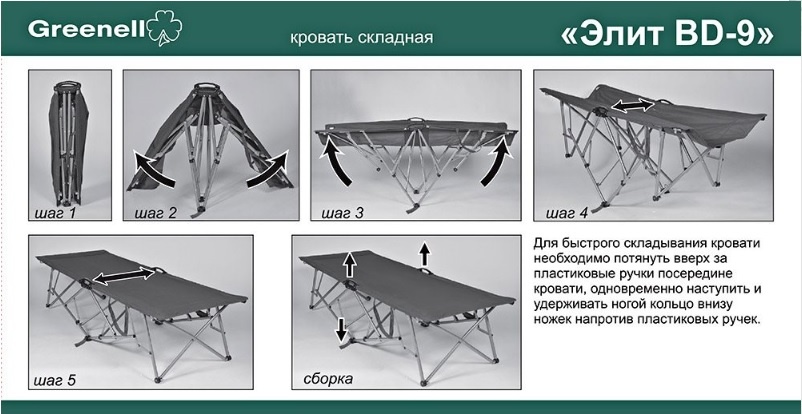 Greenell

кровать складная

«Элит BD-9»

шаг 1

шаг 2

шаг 3

шаг 4

шаг 5

сборка

Для быстрого складывания кровати необходимо потянуть вверх за пластиковые ручки посередине кровати, одновременно наступить и удерживать ногой кольцо внизу ножек напротив пластиковых ручек.