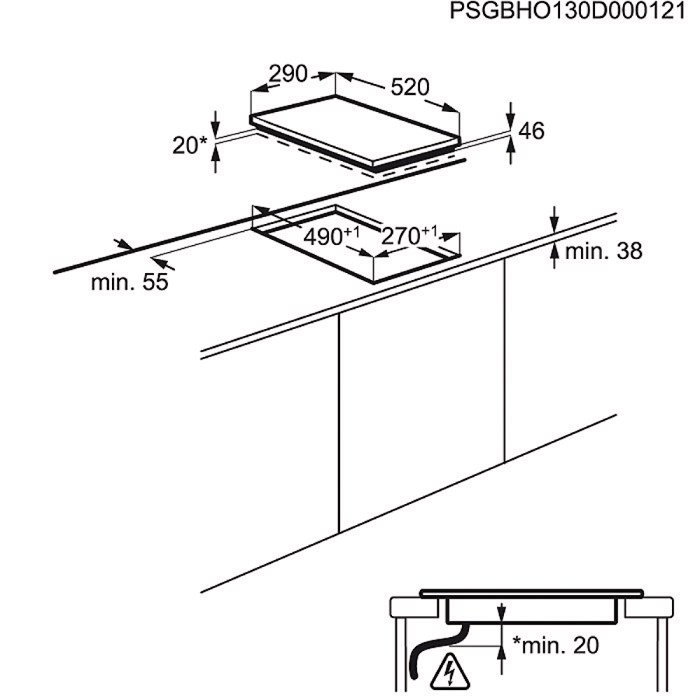 PSGBHO130D000121

290

520

20*

46

$490^{+1}$

$270^{+1}$

min. 38

min. 55

*min. 20