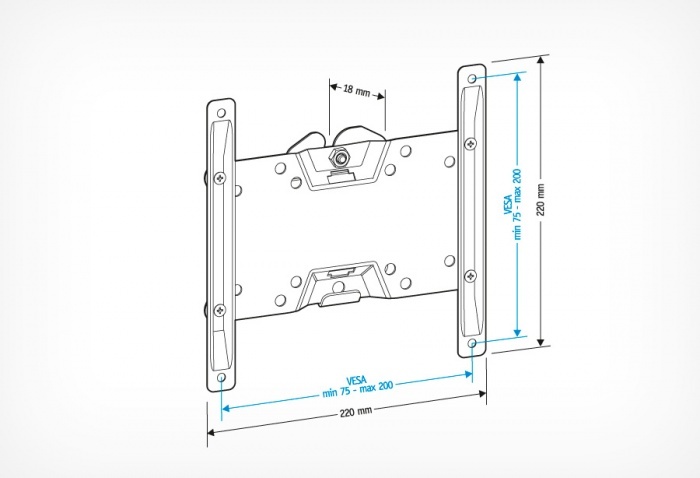 18 mm

VESA
min 75 - max 200

220 mm

VESA
min 75 - max 200

220 mm