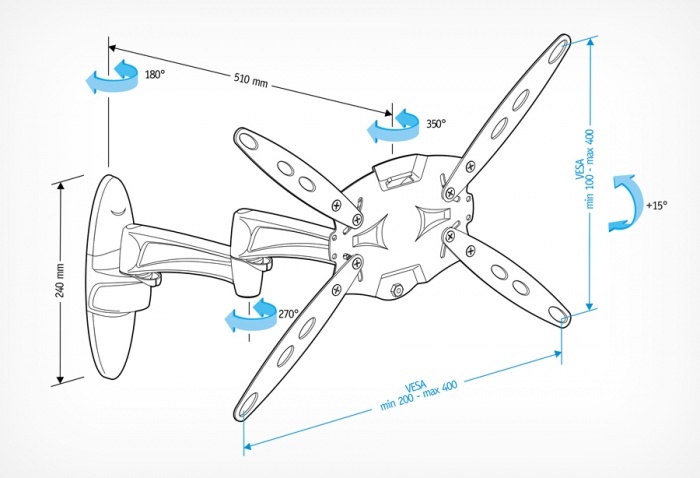 180°

510 mm

350°

VESA
min 100 - max 400

+15°

240 mm

270°

VESA
min 200 - max 400