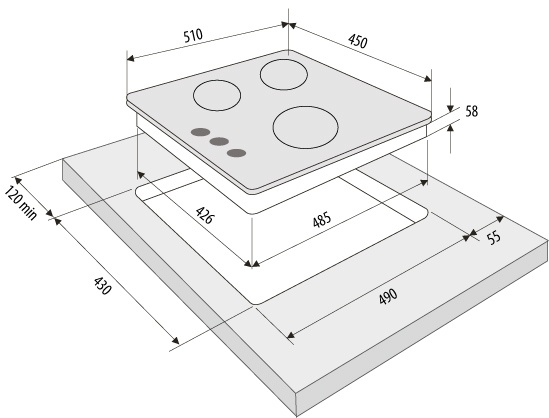 510
450
58
120 min
426
485
55
430
490